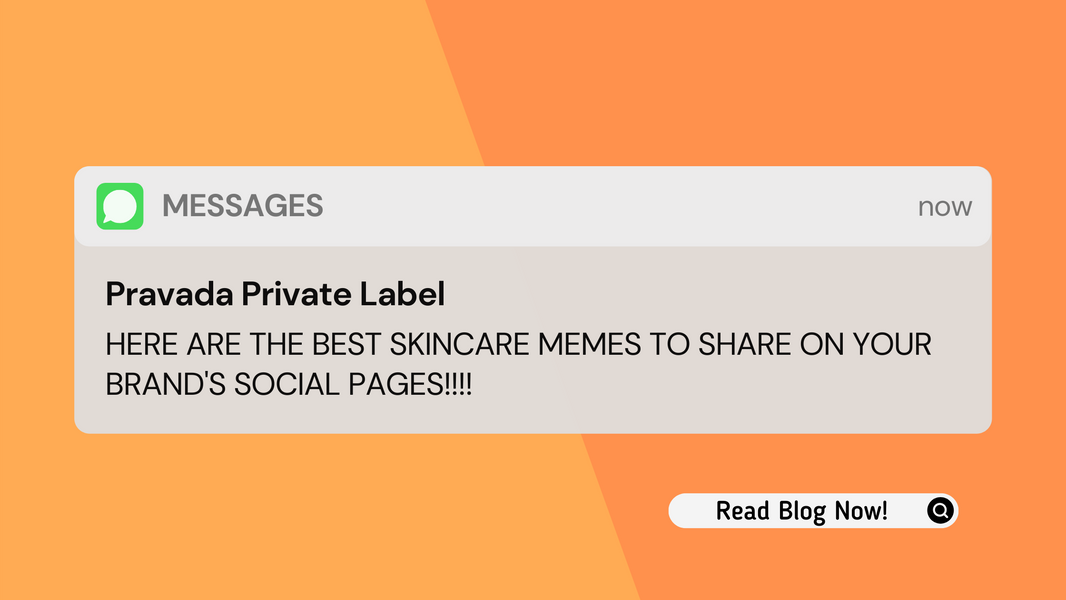 MESSAGES
now

Pravada Private Label

HERE ARE THE BEST SKINCARE MEMES TO SHARE ON YOUR BRAND'S SOCIAL PAGES!!!!

Read Blog Now!